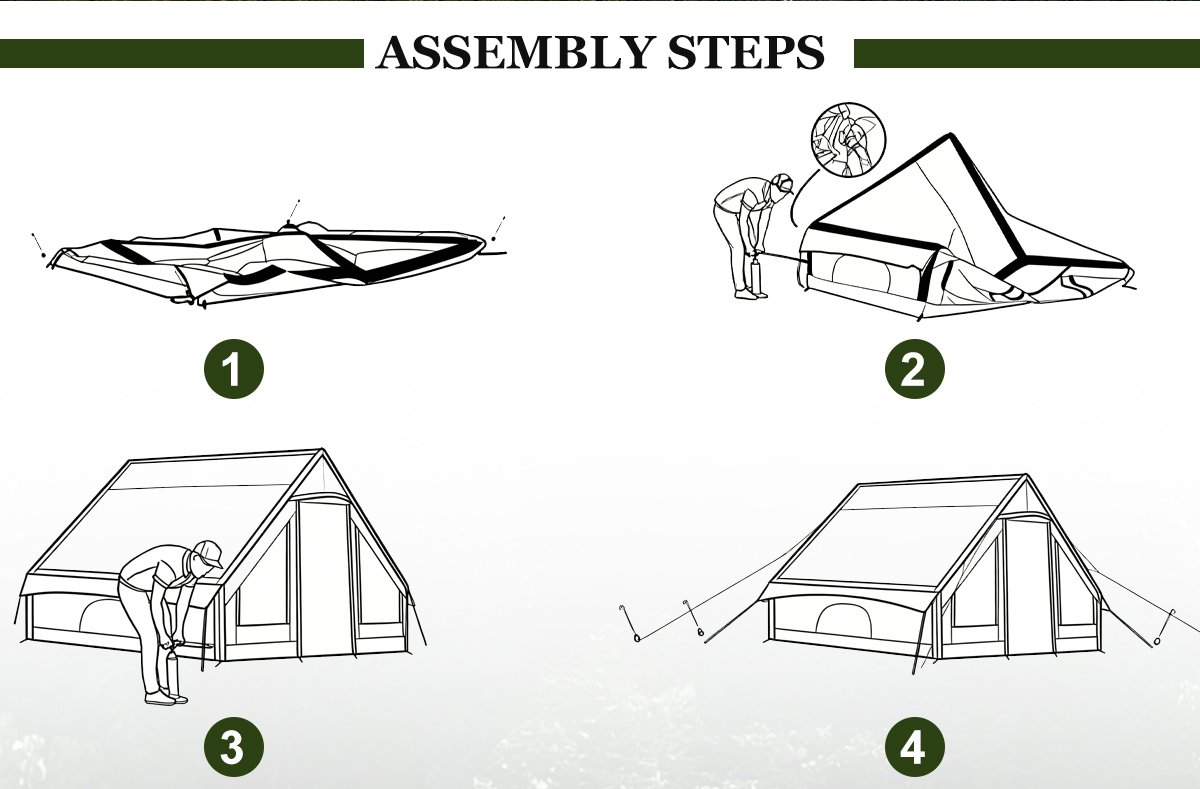 ASSEMBLY STEPS

1

2

3

4